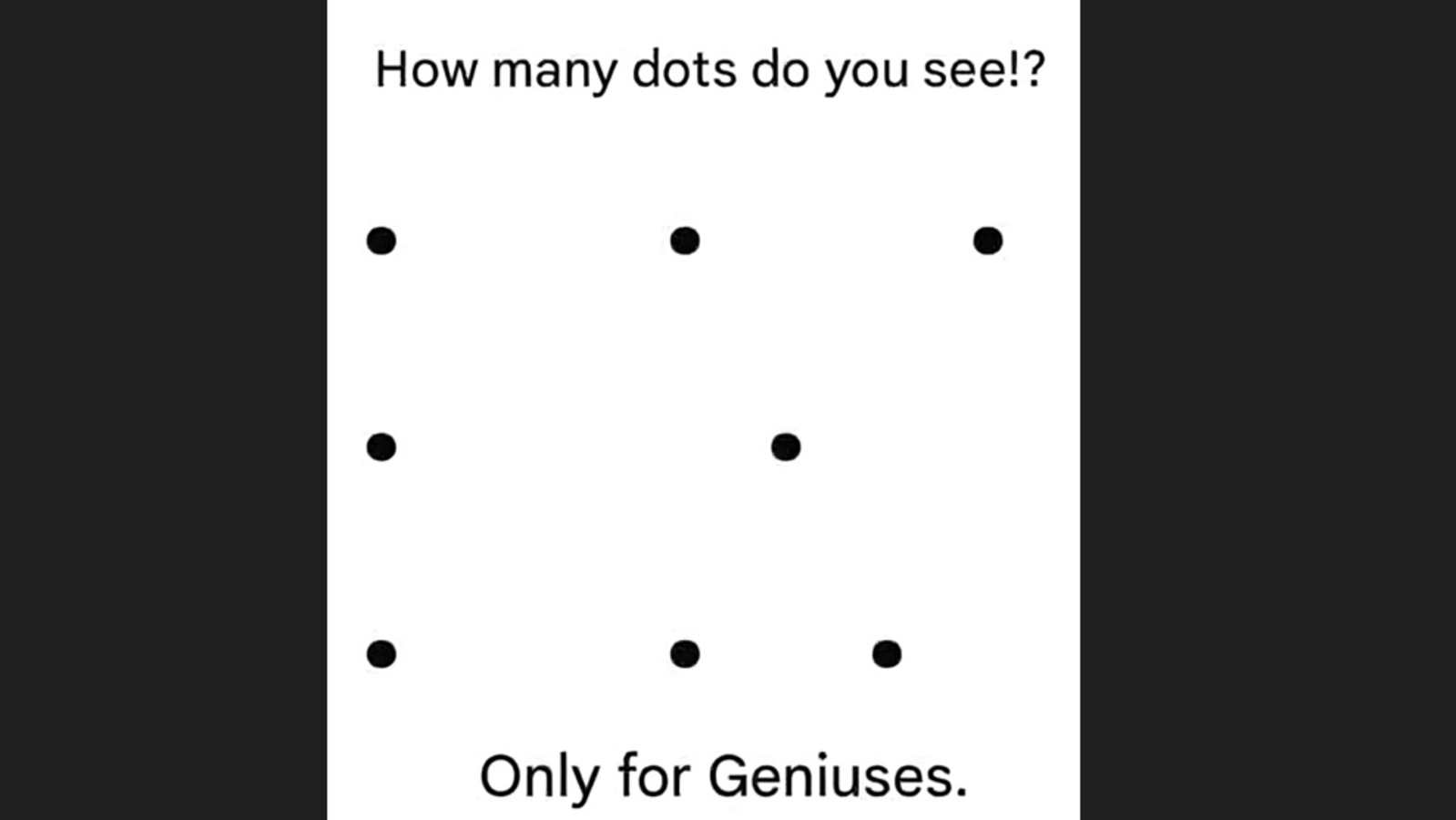 How many dots do you see!?

Only for Geniuses.